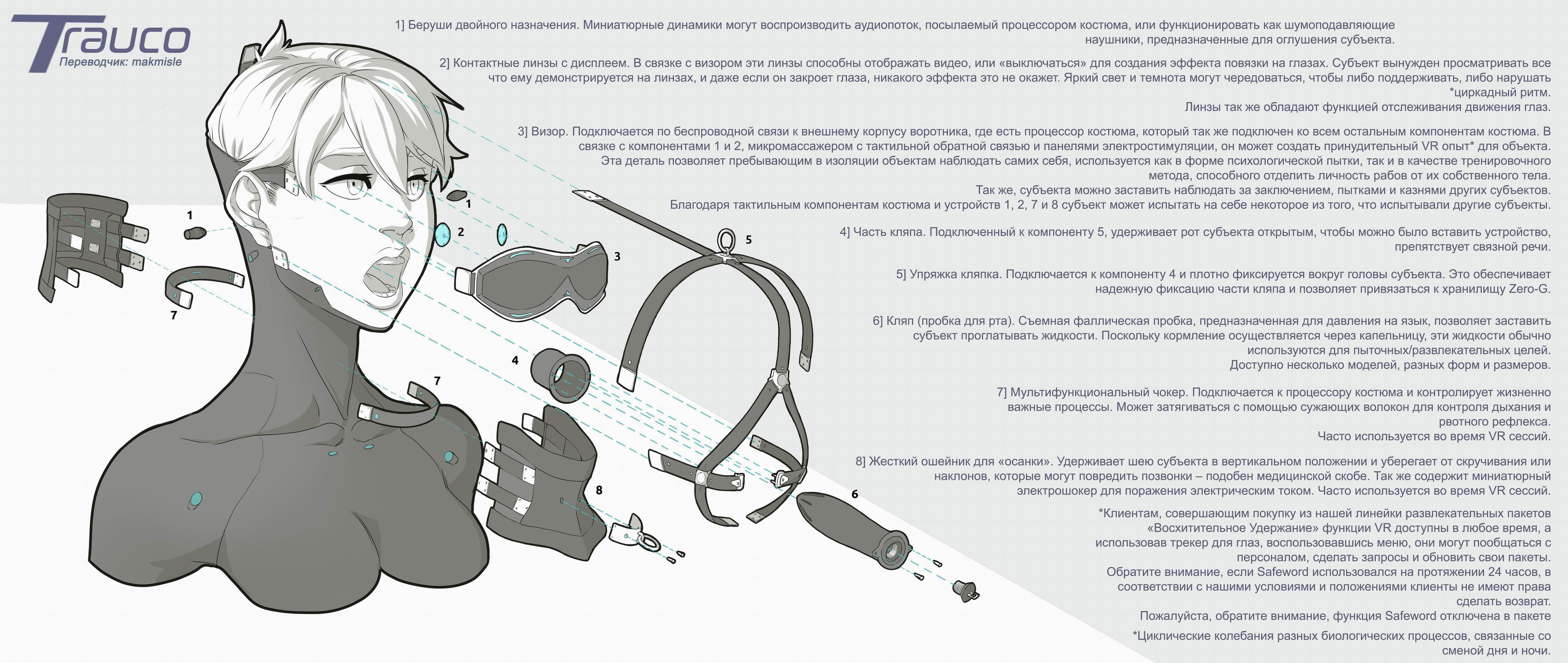 Trauco
Переводчик: makmisle

1] Беруши двойного назначения. Миниатюрные динамики могут воспроизводить аудиопоток, посылаемый процессором костюма, или функционировать как шумоподавляющие наушники, предназначенные для оглушения субъекта.

2] Контактные линзы с дисплеем. В связке с визором эти линзы способны отображать видео, или «выключаться» для создания эффекта повязки на глазах. Субъект вынужден просматривать все что ему демонстрируется на линзах, и даже если он закроет глаза, никакого эффекта это не окажет. Яркий свет и темнота могут чередоваться, чтобы либо поддерживать, либо нарушать *циркадный ритм.
Линзы так же обладают функцией отслеживания движения глаз.

3] Визор. Подключается по беспроводной связи к внешнему корпусу воротника, где есть процессор костюма, который так же подключен ко всем остальным компонентам костюма. В связке с компонентами 1 и 2, микромассажером с тактильной обратной связью и панелями электростимуляции, он может создать принудительный VR опыт* для объекта.
Эта деталь позволяет пребывающим в изоляции объектам наблюдать самих себя, используется как в форме психологической пытки, так и в качестве тренировочного метода, способного отделить личность рабов от их собственного тела.
Так же, субъекта можно заставить наблюдать за заключением, пытками и казнями других субъектов.
Благодаря тактильным компонентам костюма и устройств 1, 2, 7 и 8 субъект может испытать на себе некоторое из того, что испытывали другие субъекты.

4] Часть кляпа. Подключенный к компоненту 5, удерживает рот субъекта открытым, чтобы можно было вставить устройство, препятствует связной речи.

5] Упряжка кляпка. Подключается к компоненту 4 и плотно фиксируется вокруг головы субъекта. Это обеспечивает надежную фиксацию части кляпа и позволяет привязаться к хранилищу Zero-G.

6] Кляп (пробка для рта). Съемная фаллическая пробка, предназначенная для давления на язык, позволяет заставить субъект проглатывать жидкости. Поскольку кормление осуществляется через капельницу, эти жидкости обычно используются для пыточных/развлекательных целей.
Доступно несколько моделей, разных форм и размеров.

7] Мультифункциональный чокер. Подключается к процессору костюма и контролирует жизненно важные процессы. Может затягиваться с помощью сужающих волокон для контроля дыхания и рвотного рефлекса.
Часто используется во время VR сессий.

8] Жесткий ошейник для «осанки». Удерживает шею субъекта в вертикальном положении и уберегает от скручивания или наклонов, которые могут повредить позвонки – подобен медицинской скобе. Так же содержит миниатюрный электрошокер для поражения электрическим током. Часто используется во время VR сессий.

*Клиентам, совершающим покупку из нашей линейки развлекательных пакетов «Восхитительное Удержание» функции VR доступны в любое время, а использовав трекер для глаз, воспользовавшись меню, они могут пообщаться с персоналом, сделать запросы и обновить свои пакеты.
Обратите внимание, если Safeword использовался на протяжении 24 часов, в соответствии с нашими условиями и положениями клиенты не имеют права сделать возврат.
Пожалуйста, обратите внимание, функция Safeword отключена в пакете

*Циклические колебания разных биологических процессов, связанные со сменой дня и ночи.

1
1
2
3
4
5
6
7
7
8